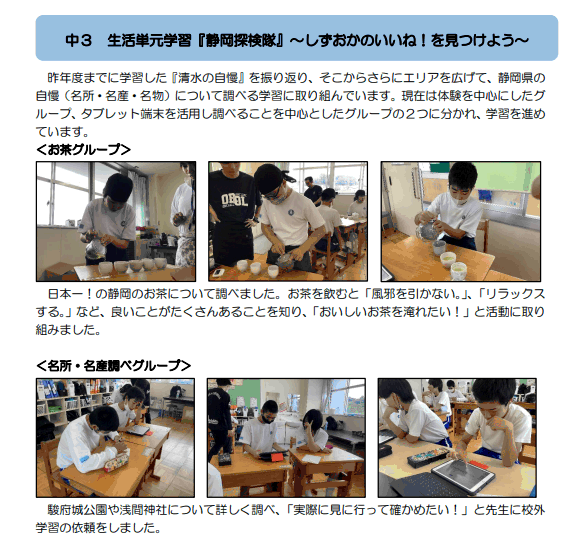 中３　生活単元学習『静岡探検隊』～しずおかのいいね！を見つけよう～

昨年度までに学習した『清水の自慢』を振り返り、そこからさらにエリアを広げて、静岡県の自慢（名所・名産・名物）について調べる学習に取り組んでいます。現在は体験を中心にしたグループ、タブレット端末を活用し調べることを中心としたグループの２つに分かれ、学習を進めています。

＜お茶グループ＞

日本一！の静岡のお茶について調べました。お茶を飲むと「風邪を引かない。」、「リラックスする。」など、良いことがたくさんあることを知り、「おいしいお茶を淹れたい！」と活動に取り組みました。

＜名所・名産調べグループ＞

駿府城公園や浅間神社について詳しく調べ、「実際に見に行って確かめたい！」と先生に校外学習の依頼をしました。