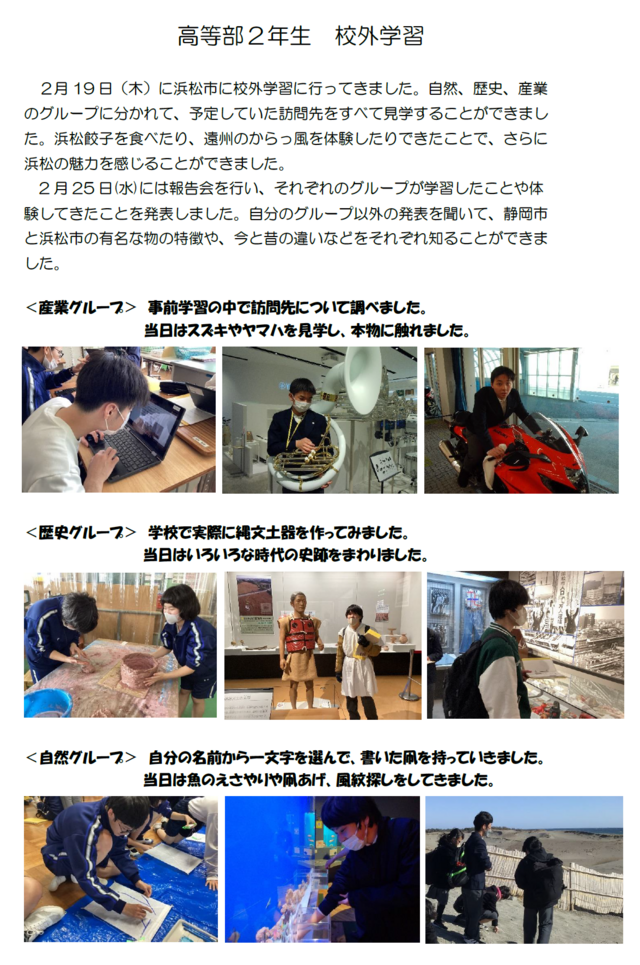 高等部２年生　校外学習

２月１９日（木）に浜松市に校外学習に行ってきました。自然、歴史、産業のグループに分かれて、予定していた訪問先をすべて見学することができました。浜松餃子を食べたり、遠州のからっ風を体験したりできたことで、さらに浜松の魅力を感じることができました。

２月２５日(水)には報告会を行い、それぞれのグループが学習したことや体験してきたことを発表しました。自分のグループ以外の発表を聞いて、静岡市と浜松市の有名な物の特徴や、今と昔の違いなどをそれぞれ知ることができました。

＜産業グループ＞　事前学習の中で訪問先について調べました。
当日はスズキやヤマハを見学し、本物に触れました。

＜歴史グループ＞　学校で実際に縄文土器を作ってみました。
当日はいろいろな時代の史跡をまわりました。

＜自然グループ＞　自分の名前から一文字を選んで、書いた凧を持っていきました。
当日は魚のえさやりや凧あげ、風紋探しをしてきました。