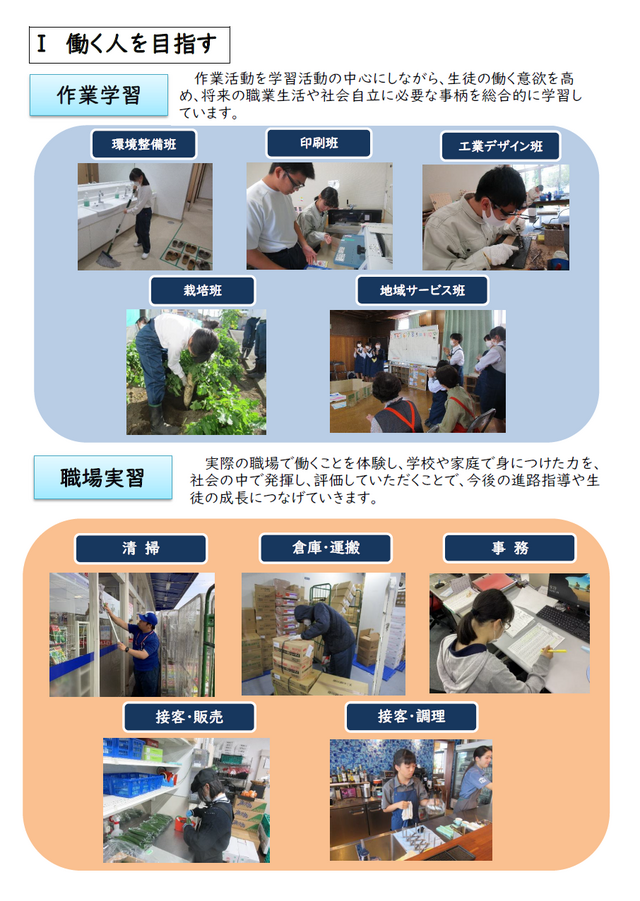 Ⅰ　働く人を目指す

作業学習

作業活動を学習活動の中心にしながら、生徒の働く意欲を高め、将来の職業生活や社会自立に必要な事柄を総合的に学習しています。

環境整備班

印刷班

工業デザイン班

栽培班

地域サービス班

職場実習

実際の職場で働くことを体験し、学校や家庭で身につけた力を、社会の中で発揮し、評価していただくことで、今後の進路指導や生徒の成長につなげていきます。

清　掃

倉庫・運搬

事　務

接客・販売

接客・調理